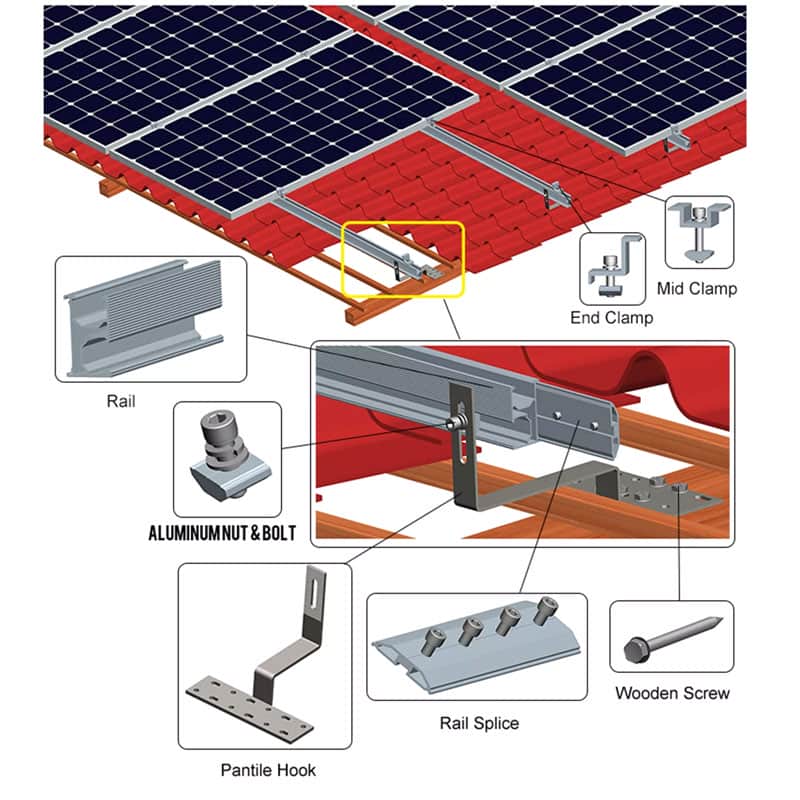 Mid Clamp

End Clamp

Rail

ALUMINUM NUT & BOLT

Pantile Hook

Rail Splice

Wooden Screw